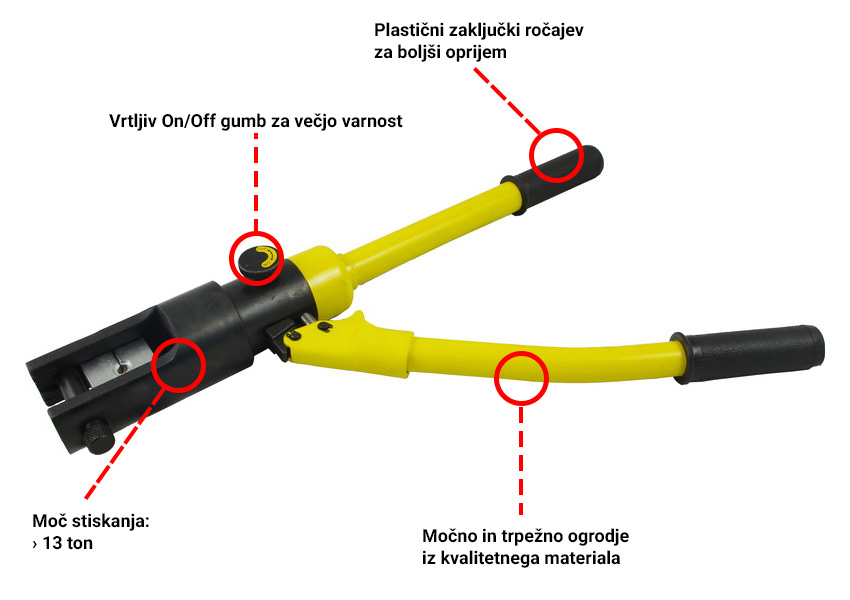 Plastični zaključki ročajev za boljši oprijem

Vrtljiv On/Off gumb za večjo varnost

Moč stiskanja:
› 13 ton

Močno in trpežno ogrodje iz kvalitetnega materiala